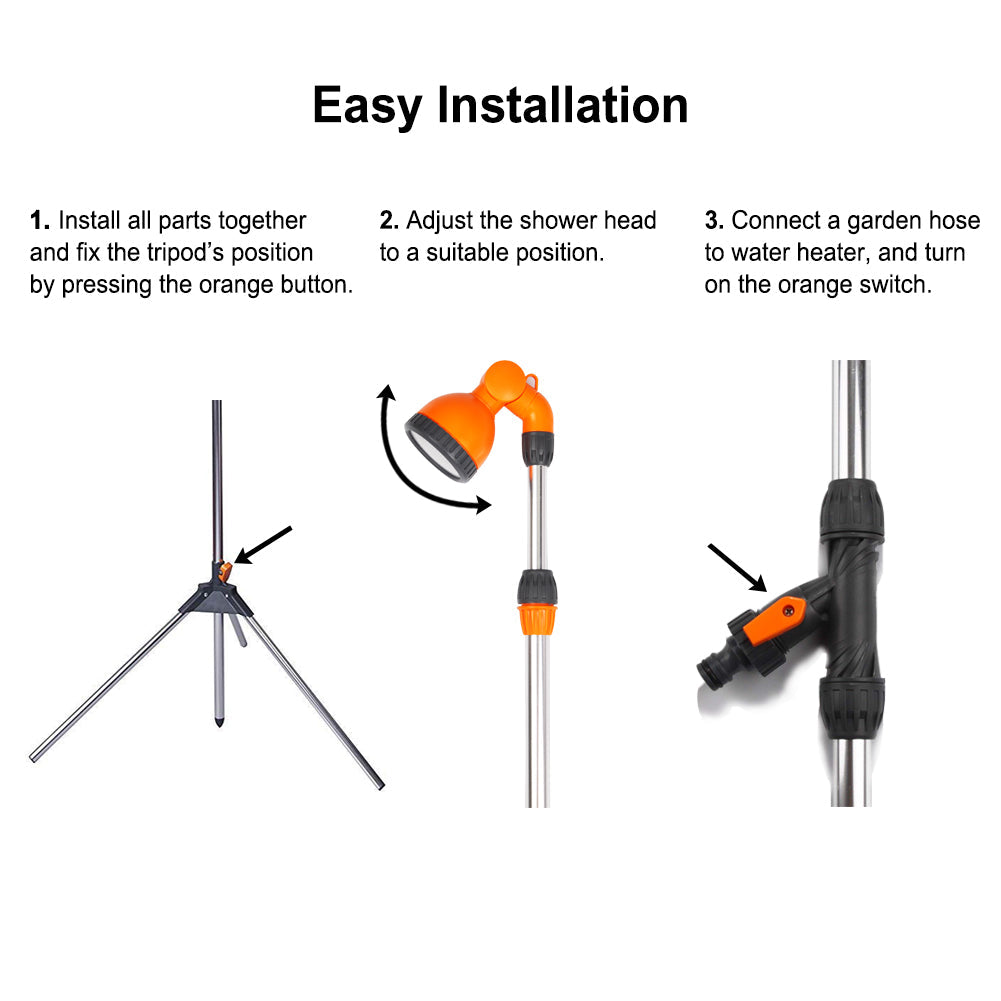 Easy Installation

1. Install all parts together and fix the tripod's position by pressing the orange button.

2. Adjust the shower head to a suitable position.

3. Connect a garden hose to water heater, and turn on the orange switch.