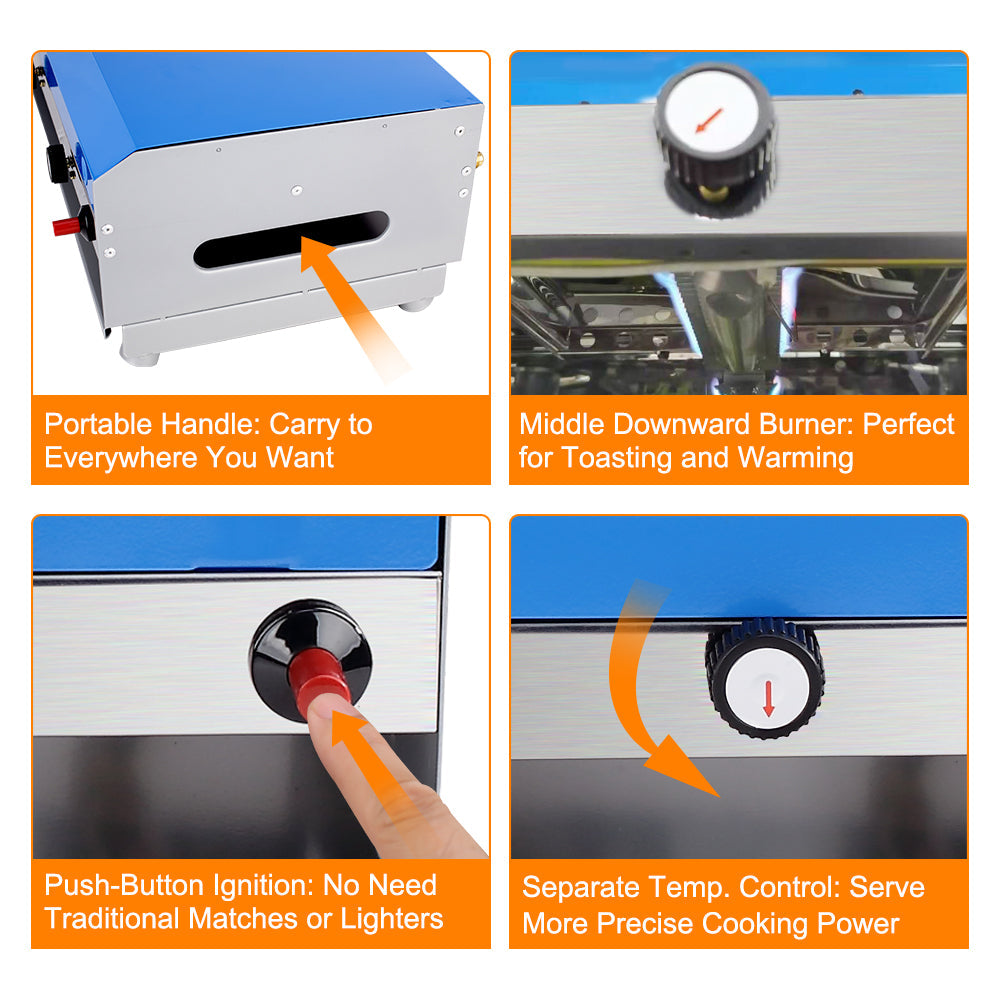 Portable Handle: Carry to Everywhere You Want

Middle Downward Burner: Perfect for Toasting and Warming

Push-Button Ignition: No Need Traditional Matches or Lighters

Separate Temp. Control: Serve More Precise Cooking Power